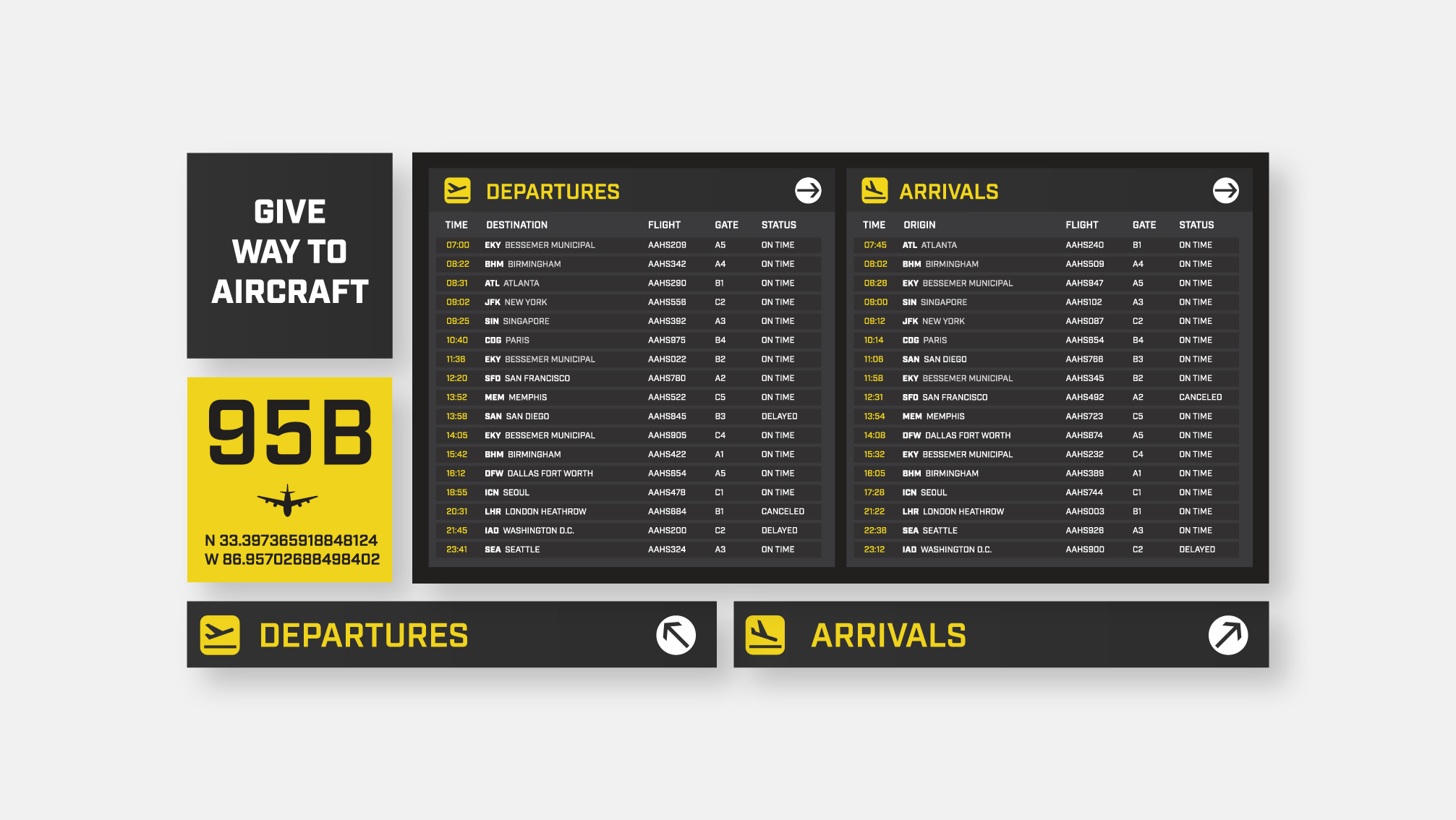 GIVE WAY TO AIRCRAFT

95B

N 33.397365918848124
W 86.95702688498402

DEPARTURES

| TIME | DESTINATION | FLIGHT | GATE | STATUS |
|---|---|---|---|---|
| 07:00 | EKY BESSEMER MUNICIPAL | AAHS209 | A5 | ON TIME |
| 08:22 | BHM BIRMINGHAM | AAHS342 | A4 | ON TIME |
| 08:31 | ATL ATLANTA | AAHS290 | B1 | ON TIME |
| 09:02 | JFK NEW YORK | AAHS556 | C2 | ON TIME |
| 09:25 | SIN SINGAPORE | AAHS392 | A3 | ON TIME |
| 10:40 | CDG PARIS | AAHS975 | B4 | ON TIME |
| 11:36 | EKY BESSEMER MUNICIPAL | AAHS022 | B2 | ON TIME |
| 12:20 | SFO SAN FRANCISCO | AAHS780 | A2 | ON TIME |
| 13:52 | MEM MEMPHIS | AAHS522 | C5 | ON TIME |
| 13:58 | SAN SAN DIEGO | AAHS845 | B3 | DELAYED |
| 14:05 | EKY BESSEMER MUNICIPAL | AAHS905 | C4 | ON TIME |
| 15:42 | BHM BIRMINGHAM | AAHS422 | A1 | ON TIME |
| 16:12 | DFW DALLAS FORT WORTH | AAHS654 | A5 | ON TIME |
| 18:55 | ICN SEOUL | AAHS478 | C1 | ON TIME |
| 20:31 | LHR LONDON HEATHROW | AAHS684 | B1 | CANCELED |
| 21:45 | IAD WASHINGTON D.C. | AAHS200 | C2 | DELAYED |
| 23:41 | SEA SEATTLE | AAHS324 | A3 | ON TIME |

ARRIVALS

| TIME | ORIGIN | FLIGHT | GATE | STATUS |
|---|---|---|---|---|
| 07:45 | ATL ATLANTA | AAHS240 | B1 | ON TIME |
| 08:02 | BHM BIRMINGHAM | AAHS509 | A4 | ON TIME |
| 08:28 | EKY BESSEMER MUNICIPAL | AAHS947 | A5 | ON TIME |
| 09:00 | SIN SINGAPORE | AAHS102 | A3 | ON TIME |
| 09:12 | JFK NEW YORK | AAHS087 | C2 | ON TIME |
| 10:14 | CDG PARIS | AAHS654 | B4 | ON TIME |
| 11:06 | SAN SAN DIEGO | AAHS766 | B3 | ON TIME |
| 11:58 | EKY BESSEMER MUNICIPAL | AAHS345 | B2 | ON TIME |
| 12:31 | SFO SAN FRANCISCO | AAHS492 | A2 | CANCELED |
| 13:54 | MEM MEMPHIS | AAHS723 | C5 | ON TIME |
| 14:08 | DFW DALLAS FORT WORTH | AAHS874 | A5 | ON TIME |
| 15:32 | EKY BESSEMER MUNICIPAL | AAHS232 | C4 | ON TIME |
| 16:05 | BHM BIRMINGHAM | AAHS389 | A1 | ON TIME |
| 17:28 | ICN SEOUL | AAHS744 | C1 | ON TIME |
| 21:22 | LHR LONDON HEATHROW | AAHS003 | B1 | ON TIME |
| 22:38 | SEA SEATTLE | AAHS926 | A3 | ON TIME |
| 23:12 | IAD WASHINGTON D.C. | AAHS900 | C2 | DELAYED |

DEPARTURES

ARRIVALS